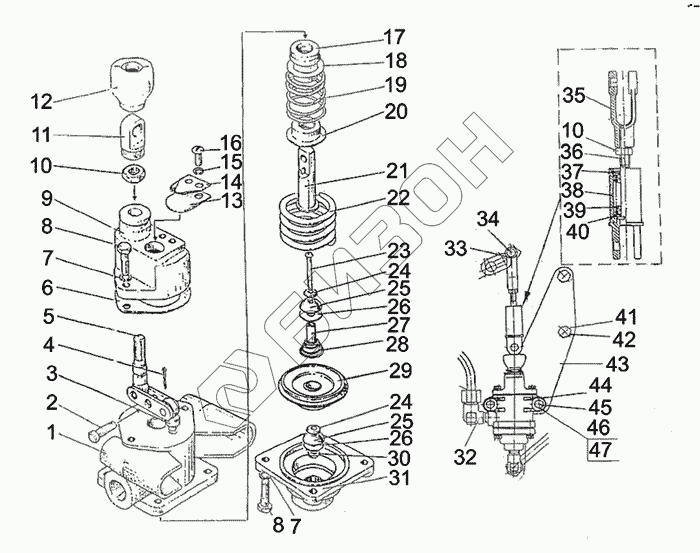 12
11
10
9
8
7
6
5
4
3
2
1
16
15
14
13
17
18
19
20
21
22
23
24
25
26
27
28
29
24
25
26
30
31
8
7
35
10
36
37
38
39
40
34
33
41
42
43
44
45
46
47
32
БИЗОН