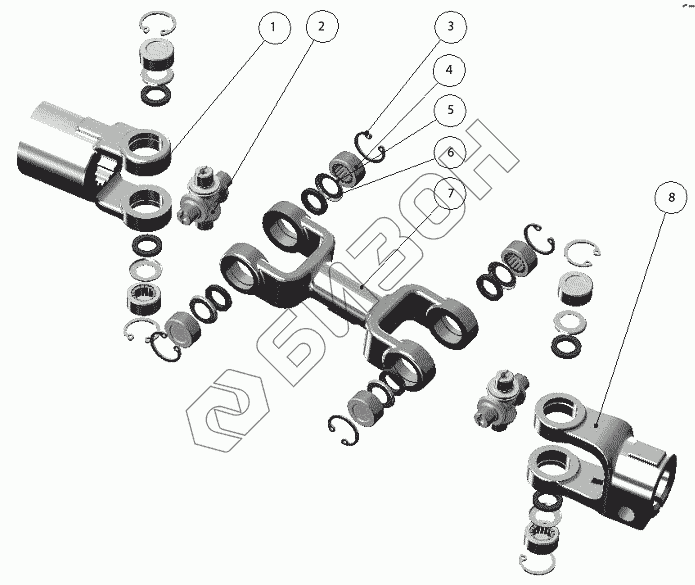 1
2
3
4
5
6
7
8
БИЗОН