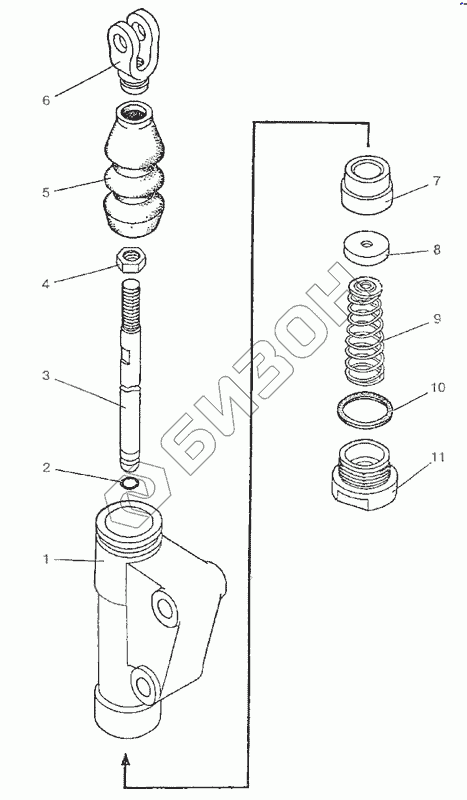 6
5
4
3
2
1
7
8
9
10
11
БИЗОН