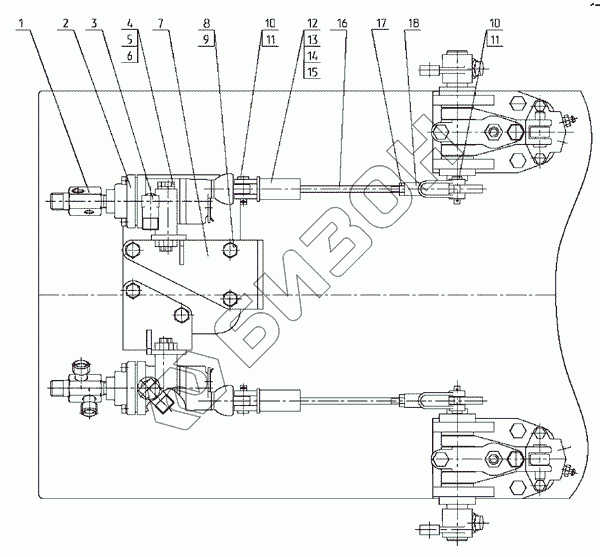 1
2
3
4
5
6
7
8
9
10
11
12
13
14
15
16
17
18
10
11

БИЗОН