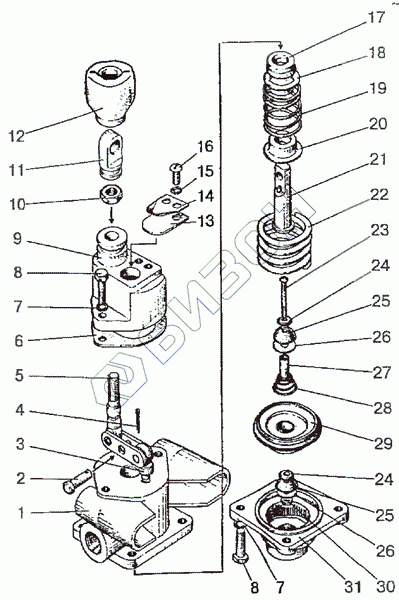 12
11
10
9
8
7
6
5
4
3
2
1
16
15
14
13
17
18
19
20
21
22
23
24
25
26
27
28
29
24
25
26
30
31
7
8
ВИЗОН