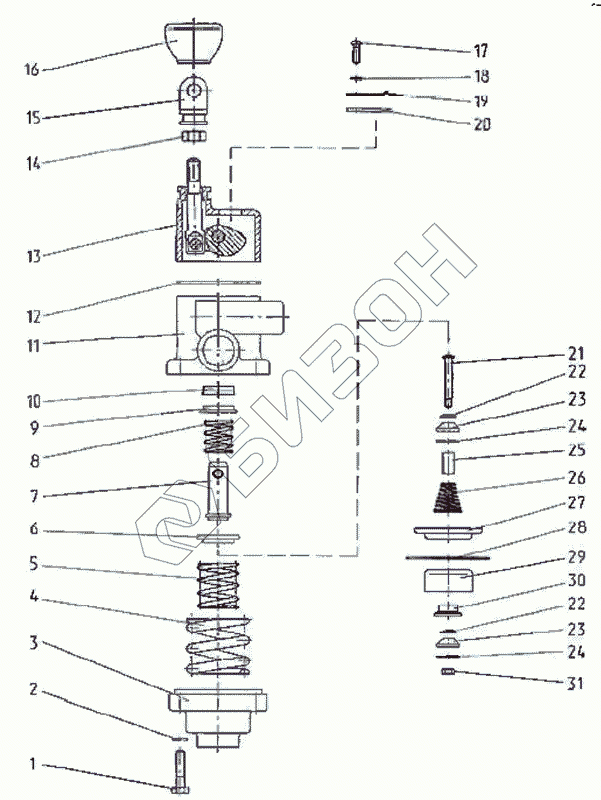 16
15
14
13
12
11
10
9
8
7
6
5
4
3
2
1
17
18
19
20
21
22
23
24
25
26
27
28
29
30
22
23
24
31
БИЗОН