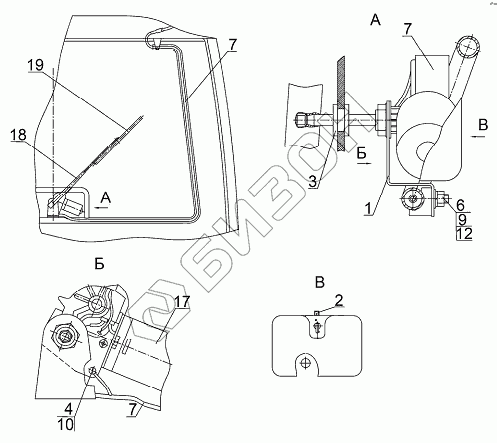 19
7
18
А
А
7
В
Б
3
1
6
9
12
БИЗОН
Б
17
4
10
7
В
2