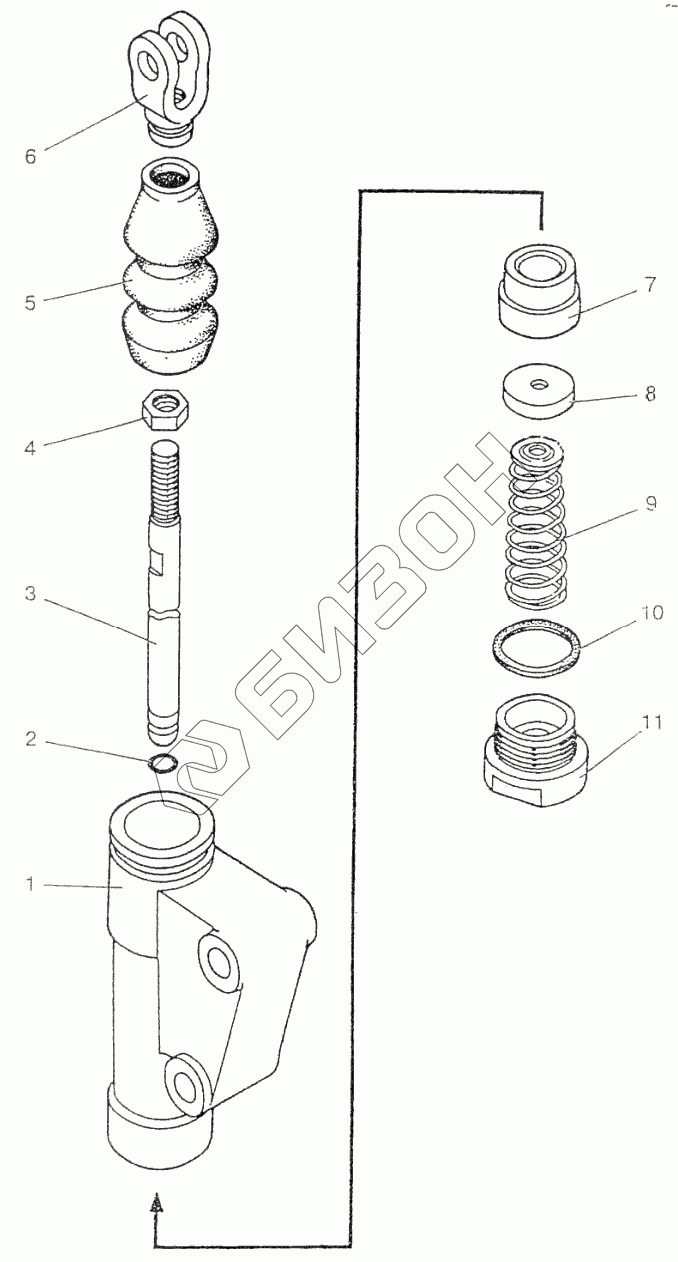 6
5
4
3
2
1
7
8
9
10
11
БИЗОН