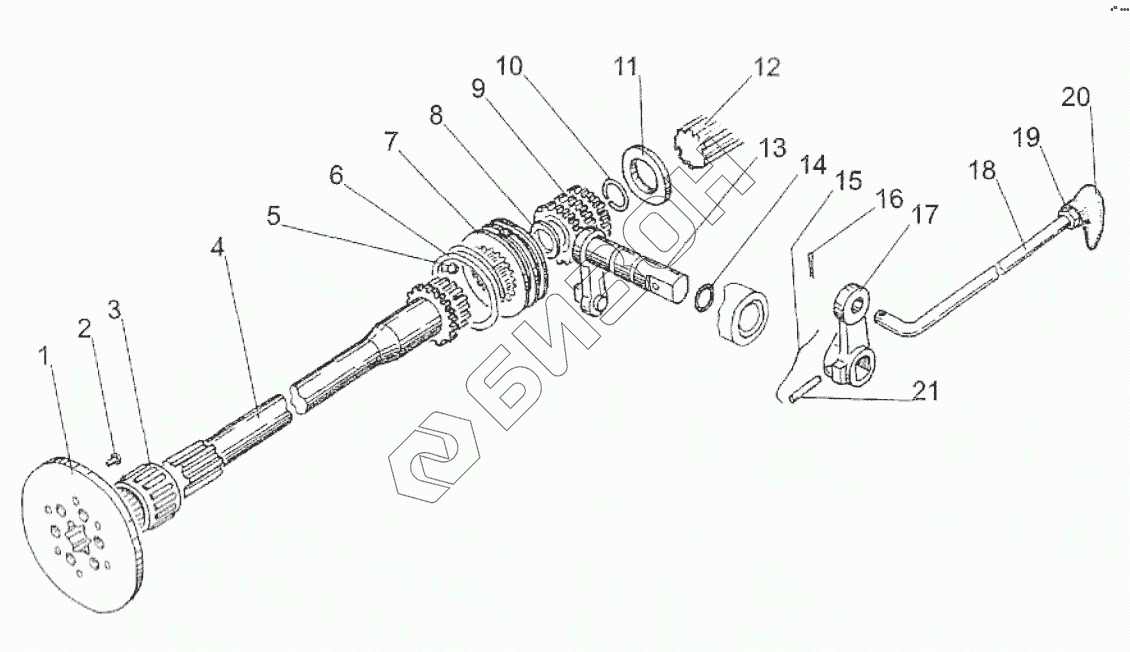 1
2
3
4
5
6
7
8
9
10
11
12
13
14
15
16
17
18
19
20
21
БИЗОН