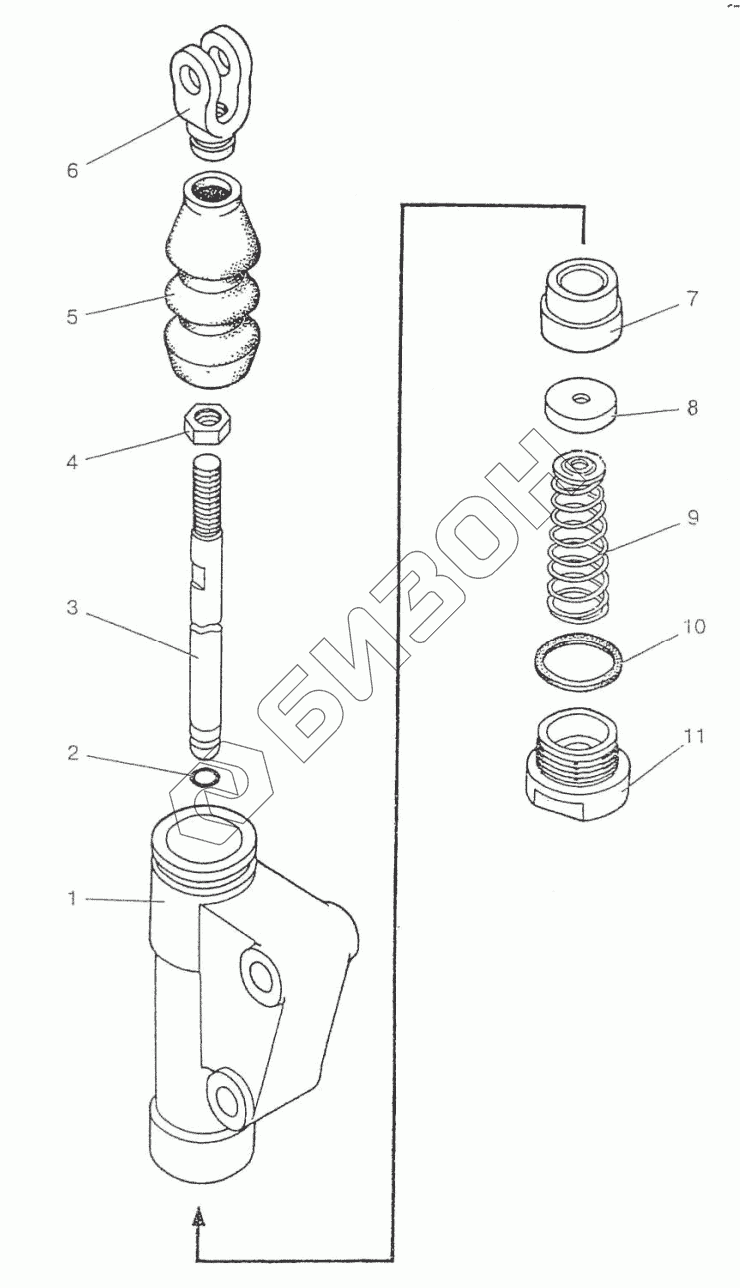 6
5
4
3
2
1
7
8
9
10
11
БИЗОН