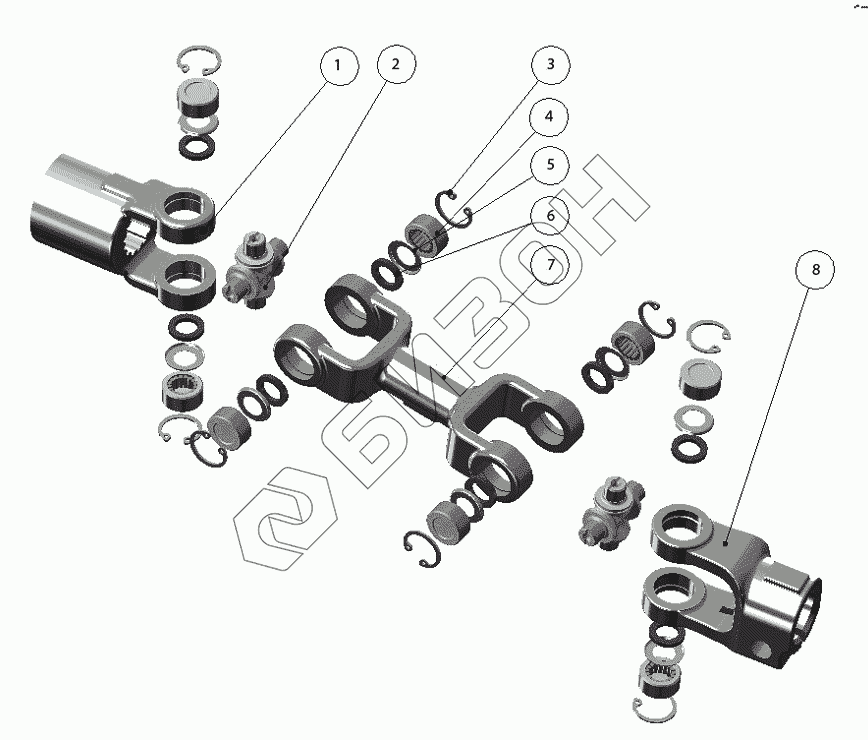 1
2
3
4
5
6
7
8
БИЗОН