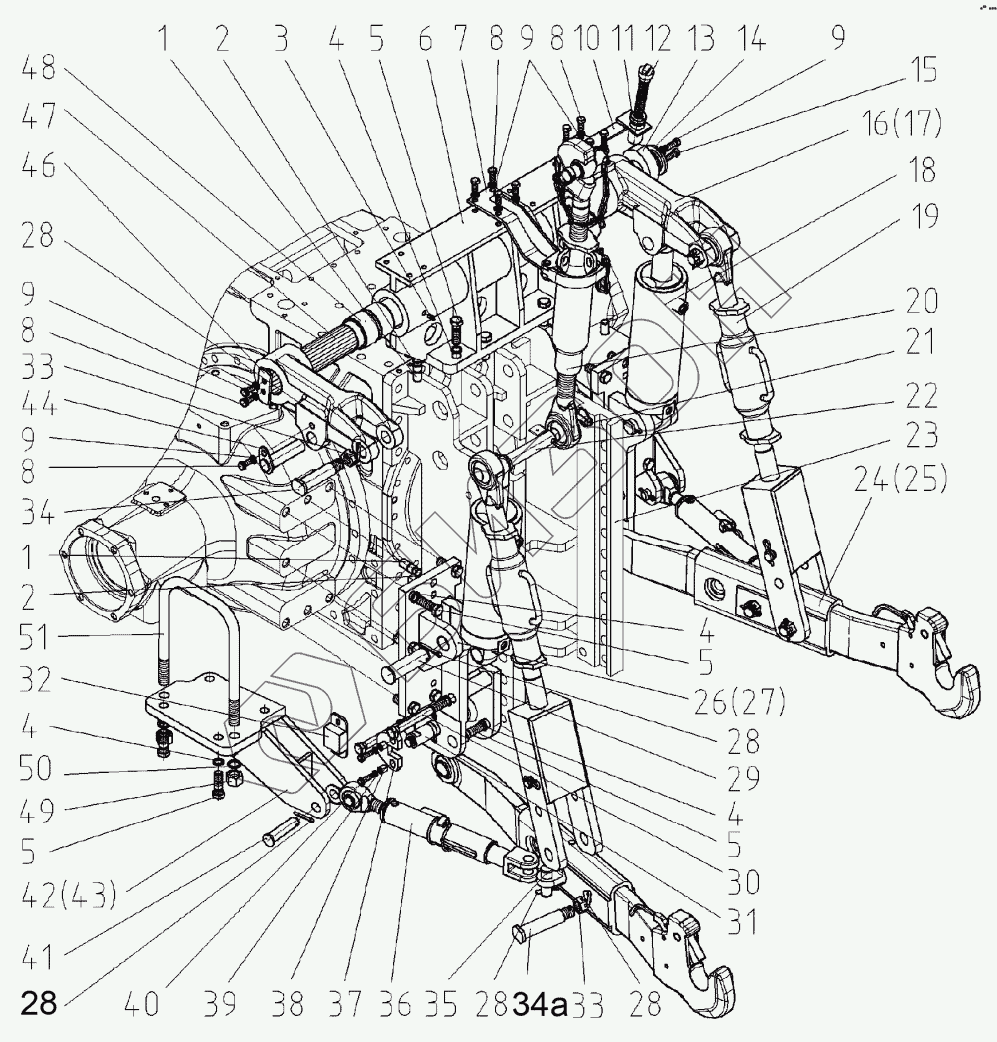 1 2 3 4 5 6 7 8 9 8 10 11 12 13 14 9
48
47
46
28
9
8
33
44
9
8
34
1
2
51
32
4
50
49
5
42(43)
41
28
15
16(17)
18
19
20
21
22
23
24(25)
4
5
26(27)
28
29
4
5
30
31
40 39 38 37 36 35 28 34a 33 28