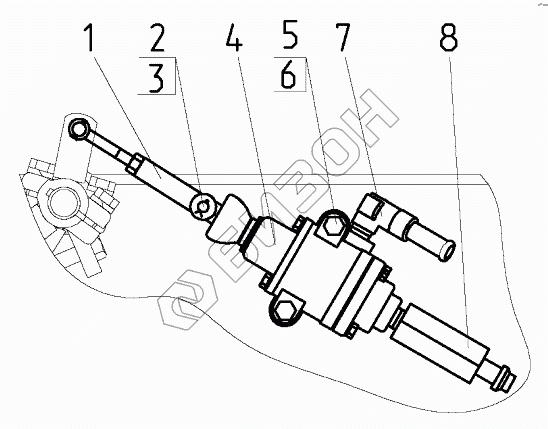 1 2 3 4 5 6 7 8

БИЗОН