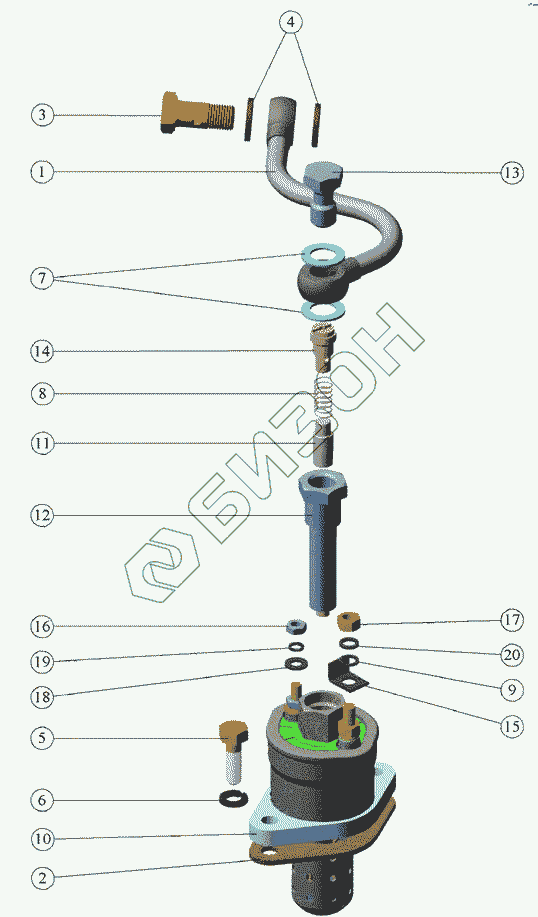 4
3
1
13
7
14
8
11
12
БИЗОН
16
17
19
20
18
9
15
5
6
10
2