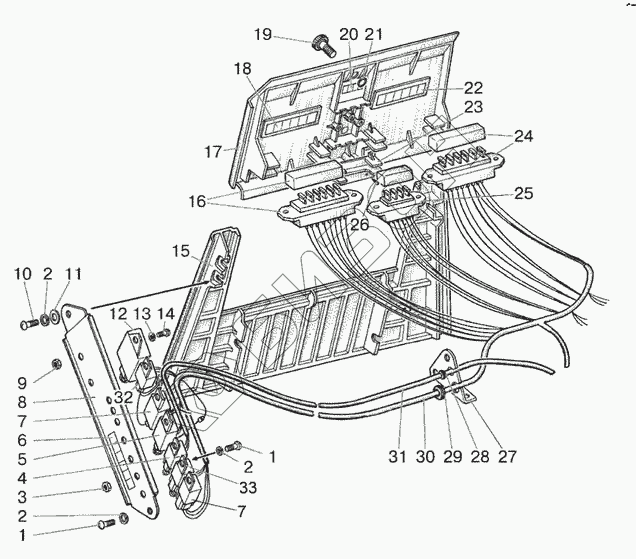 19
20
21
18
22
23
17
24
16
25
26
15
10
2
11
12
13
14
9
8
32
7
6
5
4
3
2
1
1
2
33
7
31
30
29
28
27