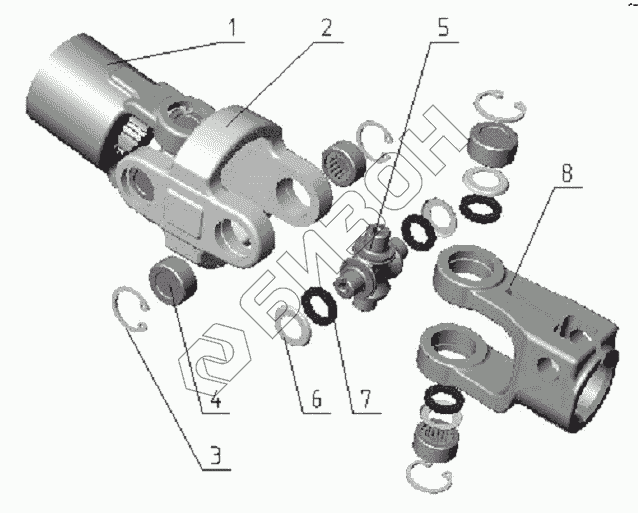 1
2
5
8
БИЗОН
4
6
7
3