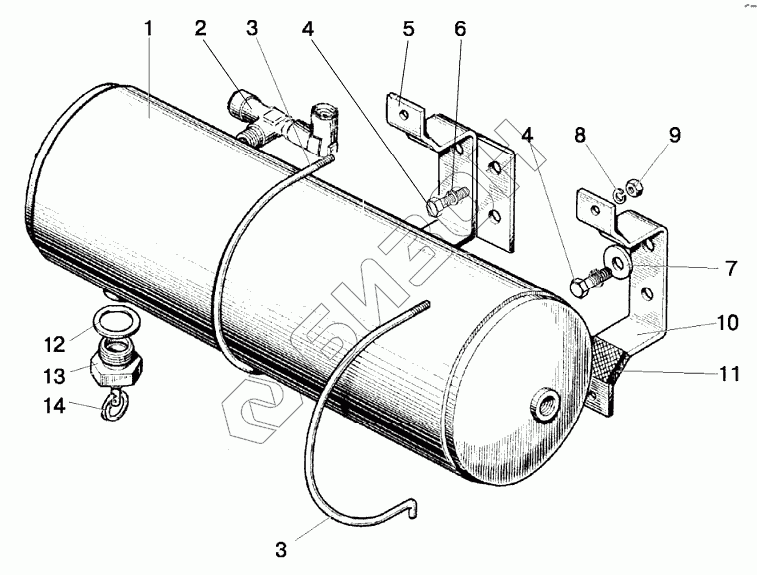 1
2
3
4
5
6
4
8
9
7
10
11
12
13
14
3
БИЗОН