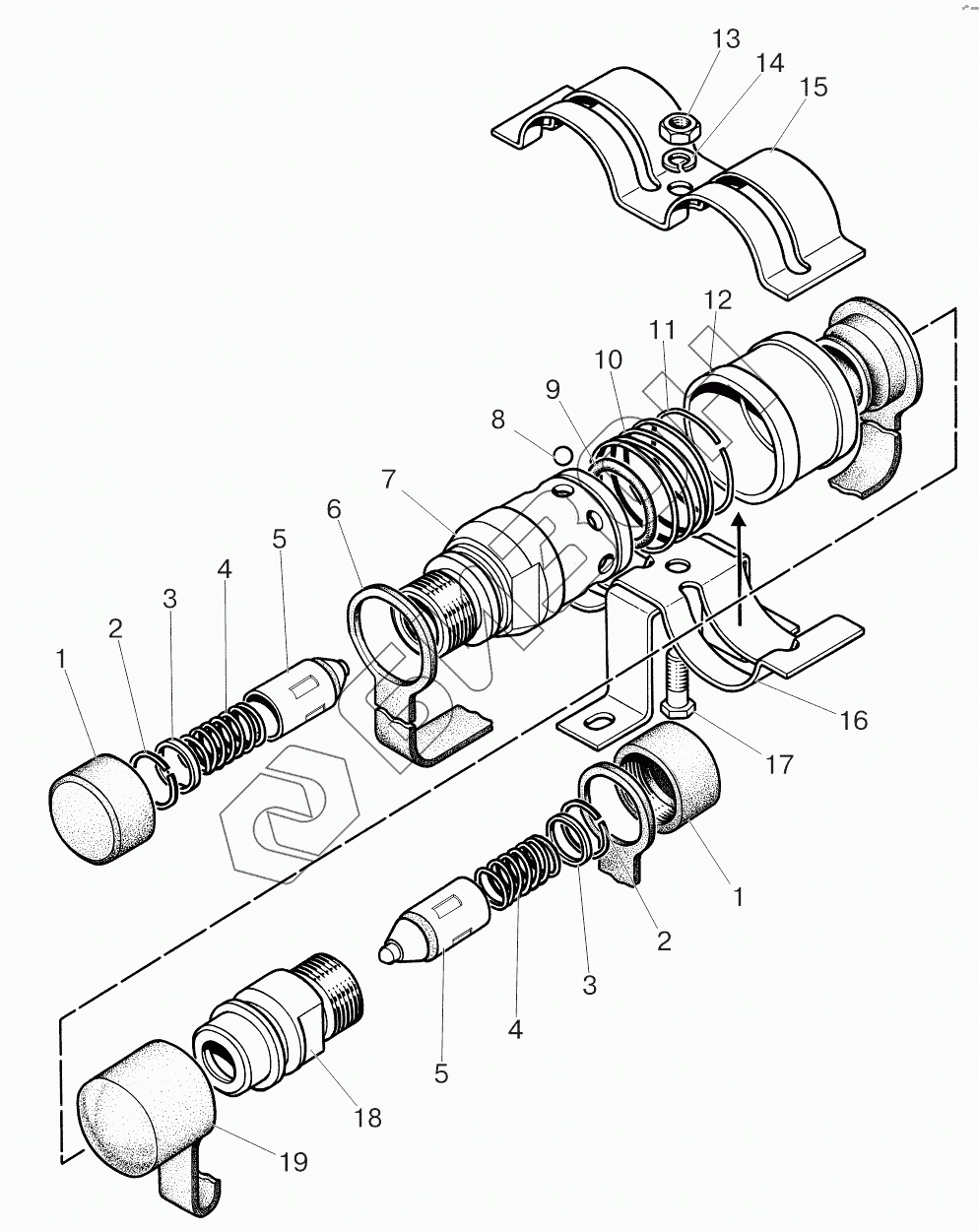 13
14
15
12
11
10
9
8
7
6
5
4
3
2
1
16
17
1
2
3
4
5
18
19