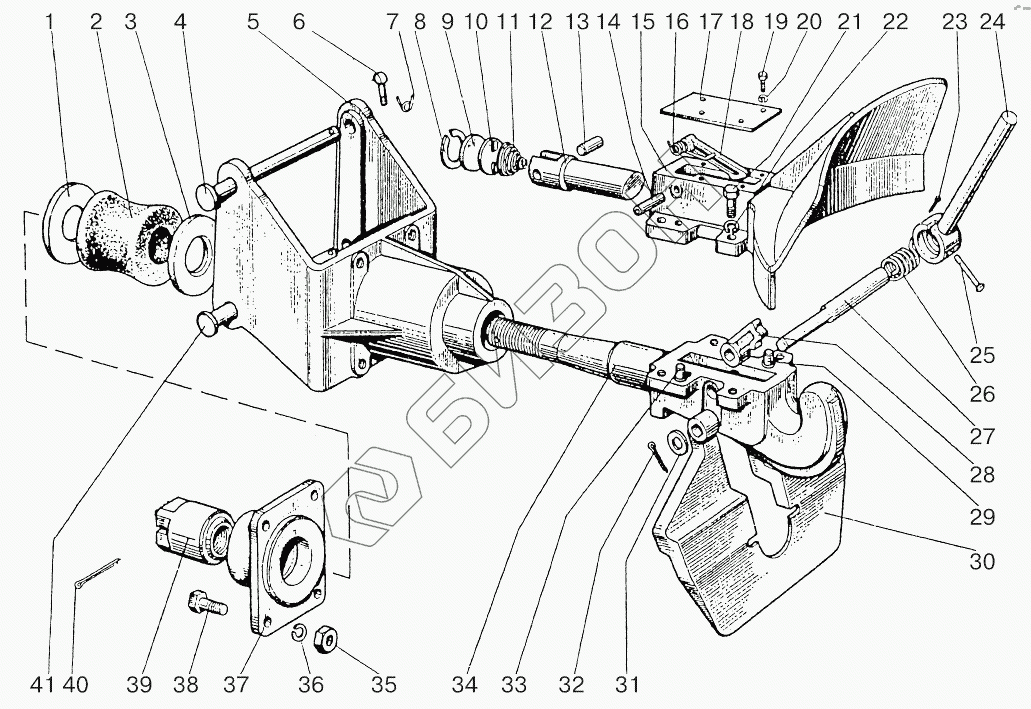 1 2 3 4 5 6 7 8 9 10 11 12 13 14 15 16 17 18 19 20 21 22 23 24

25
26
27
28
29
30

41 40 39 38 37 36 35 34 33 32 31

БИЗОН