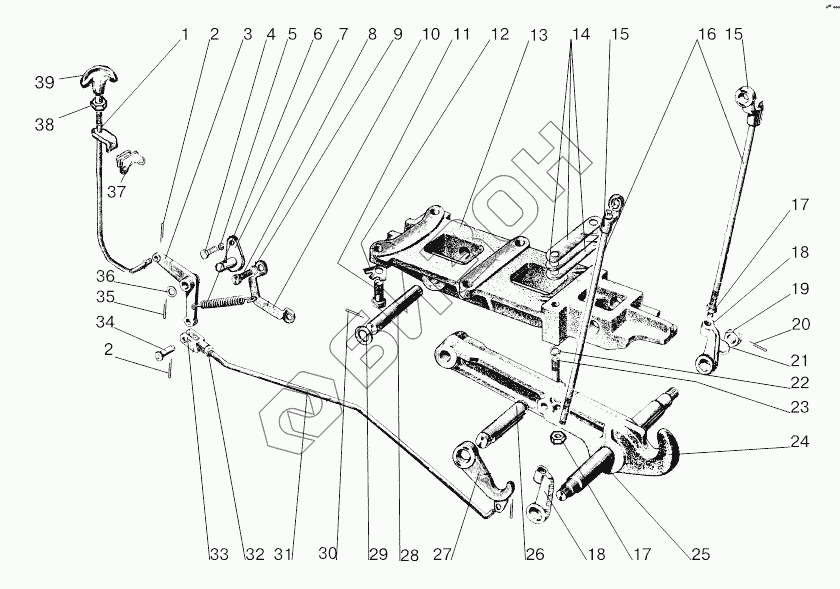 1 2 3 4 5 6 7 8 9 10 11 12 13 14 15 16 15

39
38
37
36
35
34
2

17
18
19
20
21
22
23
24

33 32 31 30 29 28 27 26 18 17 25

БИБОН