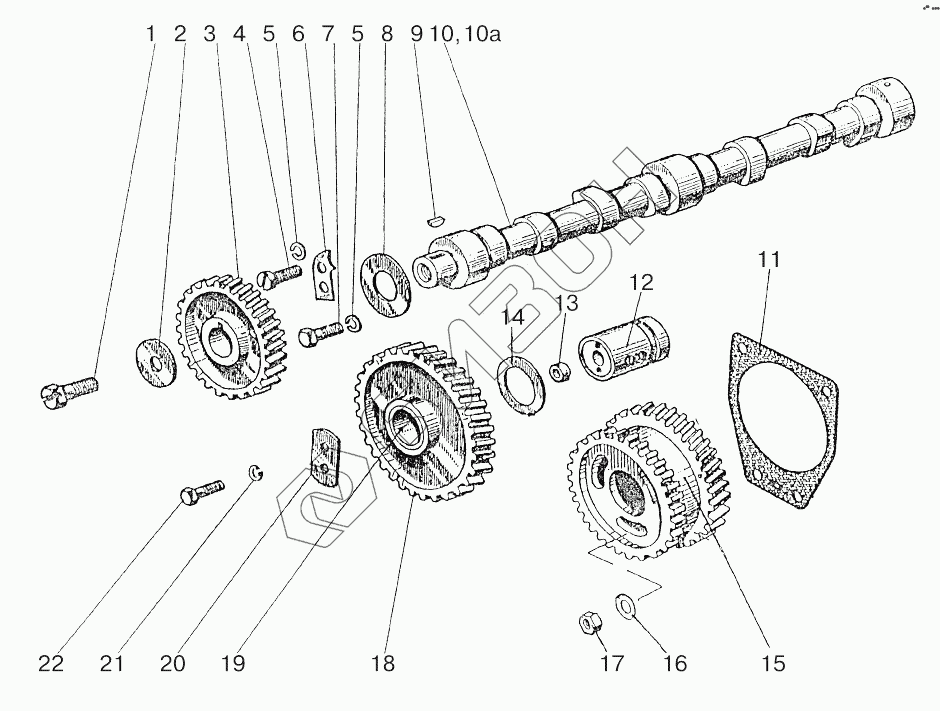 1 2 3 4 5 6 7 5 8 9 10, 10a

11

12

13

14

22 21 20 19 18 17 16 15