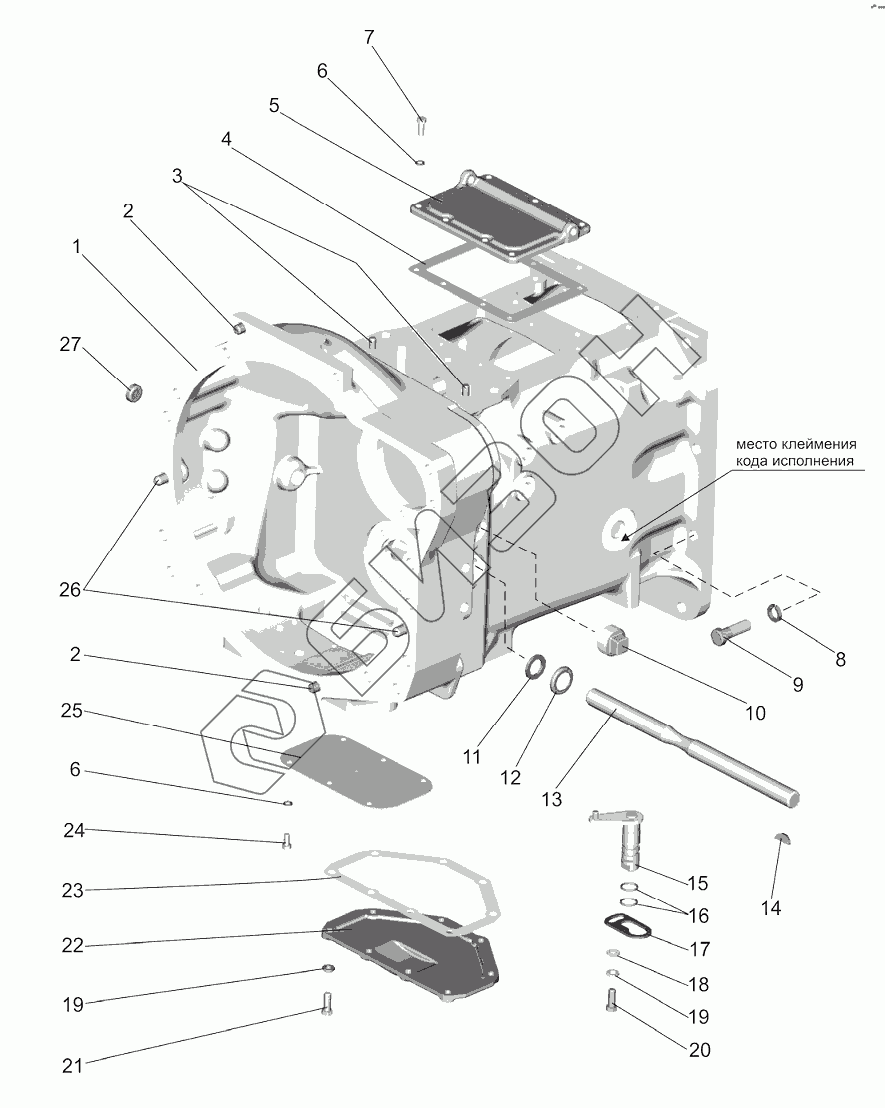 7
6
5
4
3
2
1
27
место клеймения кода исполнения
26
2
25
6
24
23
22
19
21
8
9
10
11
12
13
14
15
16
17
18
19
20