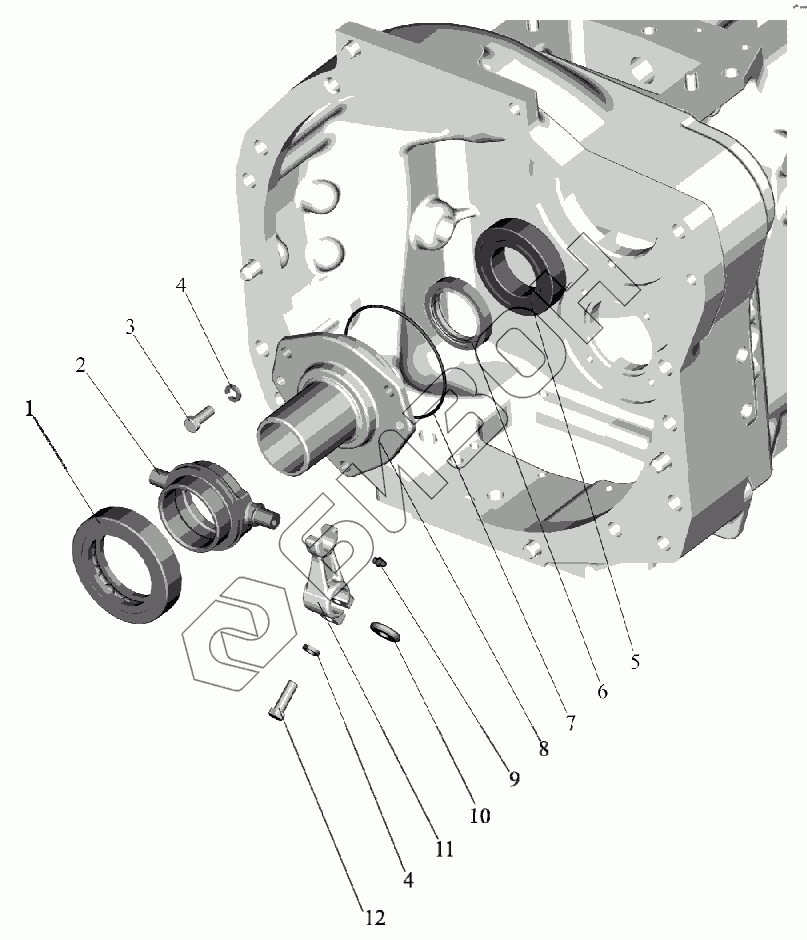 4
3
2
1
5
6
7
8
9
10
11
4
12
БИЗОН