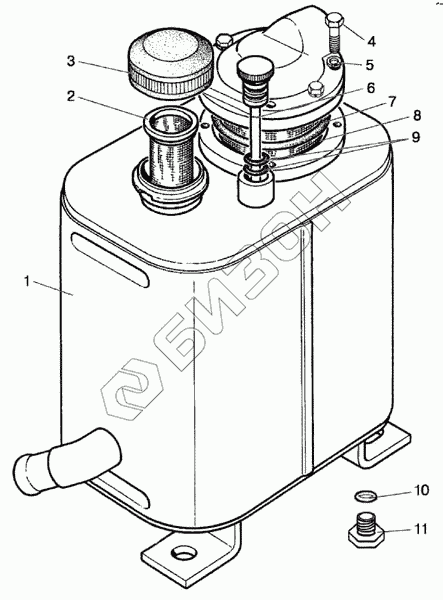 3
2
1
4
5
6
7
8
9
10
11
БИЗОН