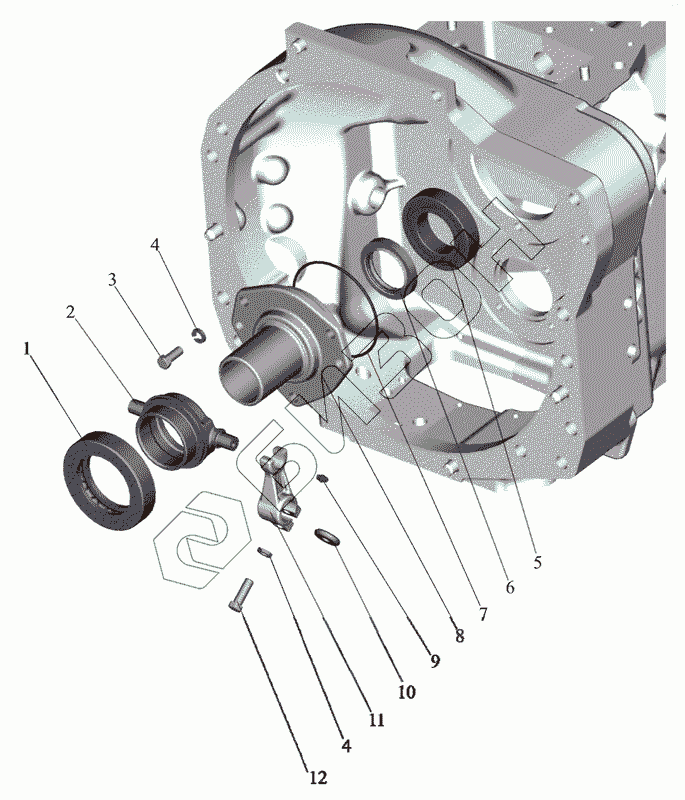 4
3
2
1
5
6
7
8
9
10
11
4
12