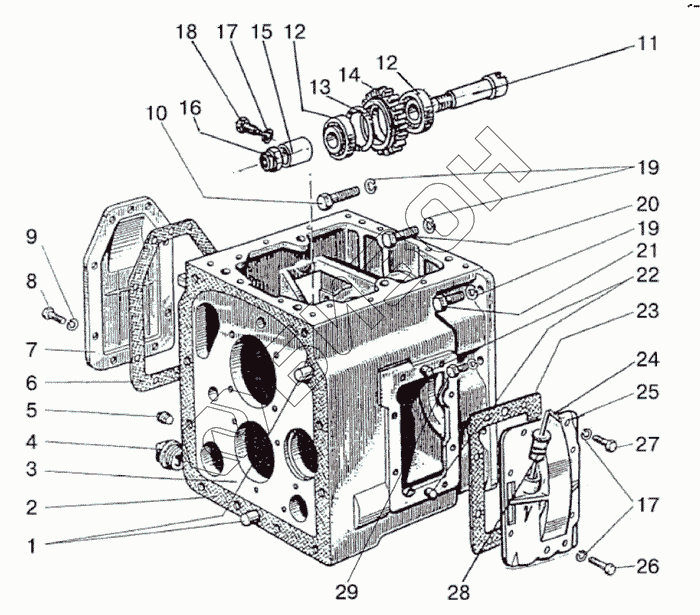 18 17 15 12
11
14 12
13
10 16
19
20
19
21
22
23
24
25
27
17
26
9
8
7
6
5
4
3
2
1
29
28