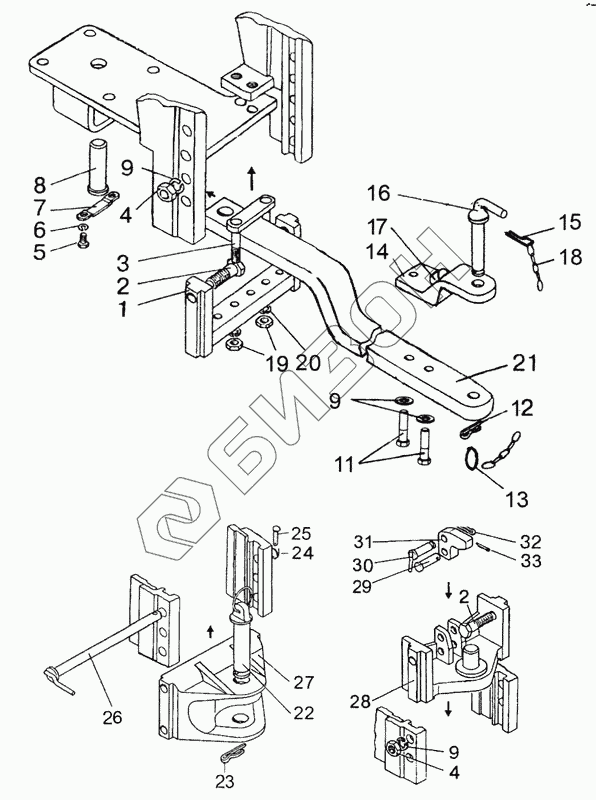 8
7
6
5
9
4
3
2
1
16
17
14
15
18
19
20
21
9
12
11
13
БИЗОН
25
24
26
27
22
23
31
30
29
32
33
2
28
9
4