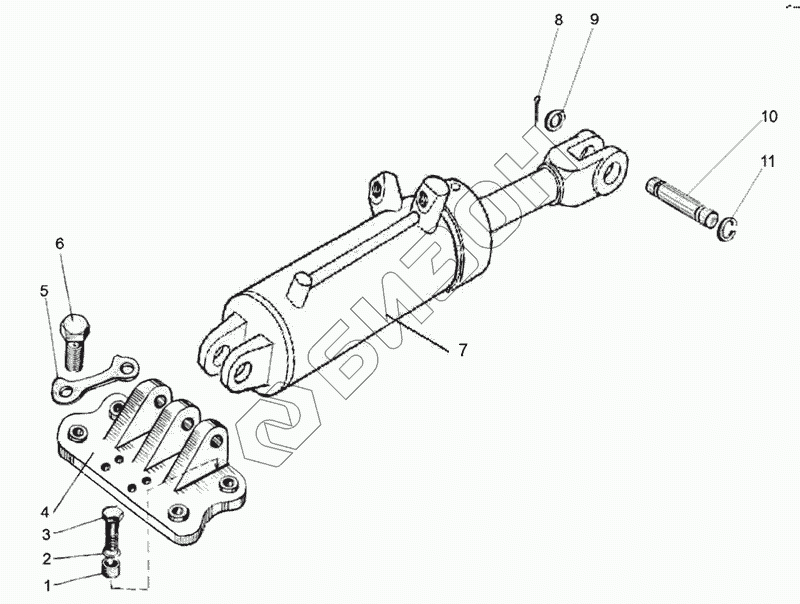 8
9
10
11
6
5
7
4
3
2
1
БИЗОН