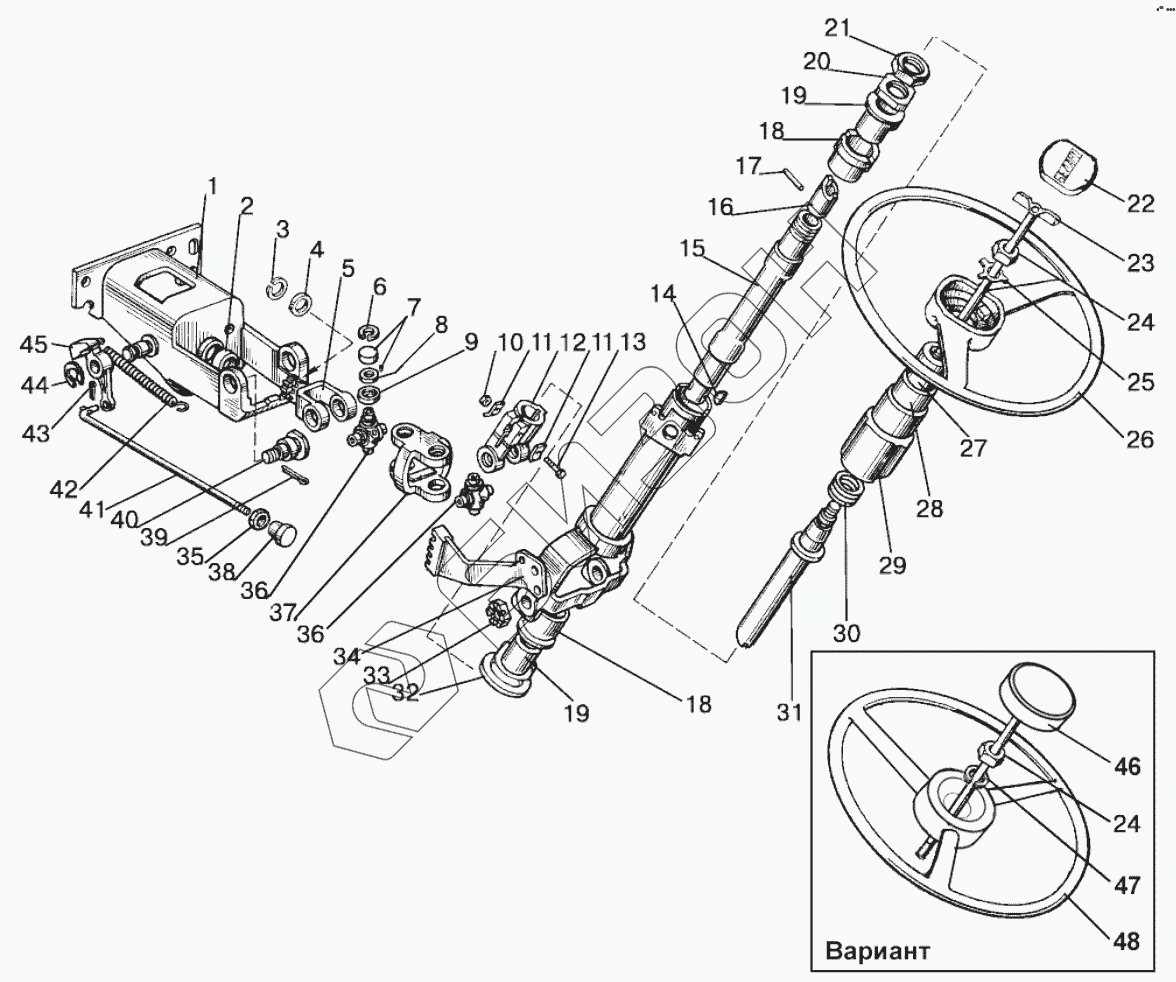 21
20
19
18
17
16
15
14
22
23
24
25
26
27
28
29
30
31
1
2
3
4
5
6
7
8
9
10
11
12
11
13
45
44
43
42
41
40
39
35
38
36
37
36
34
33
32
19
18
46
24
47
48
Вариант