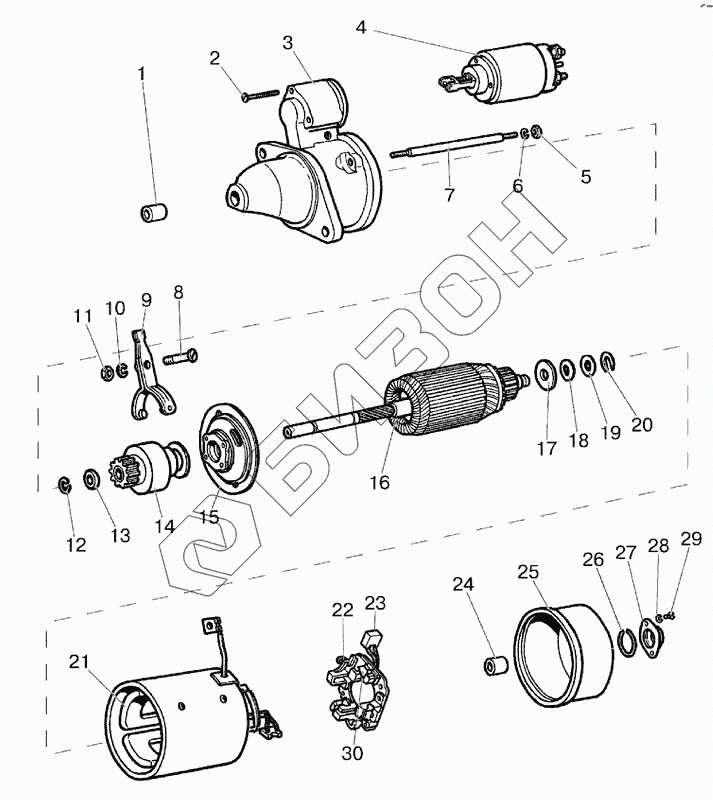 1
2
3
4
5
6
7
8
9
10
11
12
13
14
15
16
17
18
19
20
21
22
23
24
25
26
27
28
29
30
БИЗОН