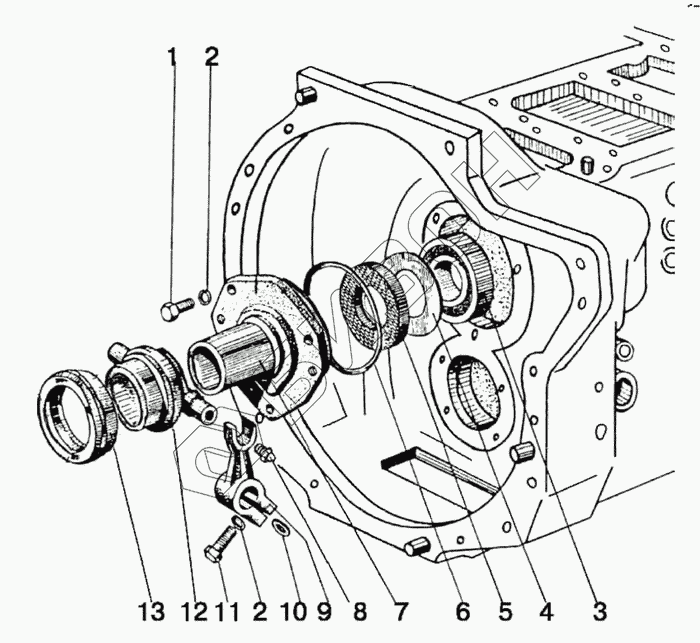 1 2

13 12 11 2 10 9 8 7 6 5 4 3