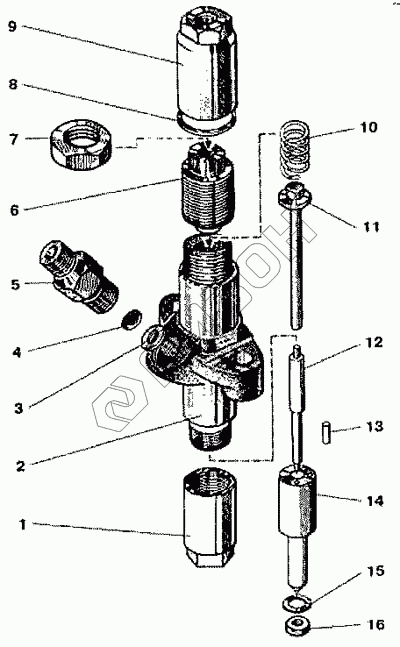 9
8
7
6
5
4
3
2
1
10
11
12
13
14
15
16