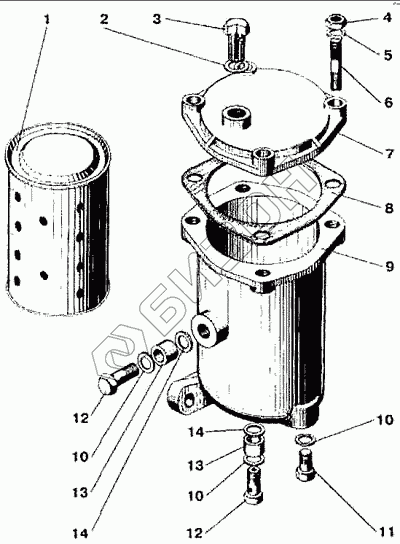 1
2
3
4
5
6
7
8
9
БИЗОН
12
10
13
14
14
13
10
12
10
11