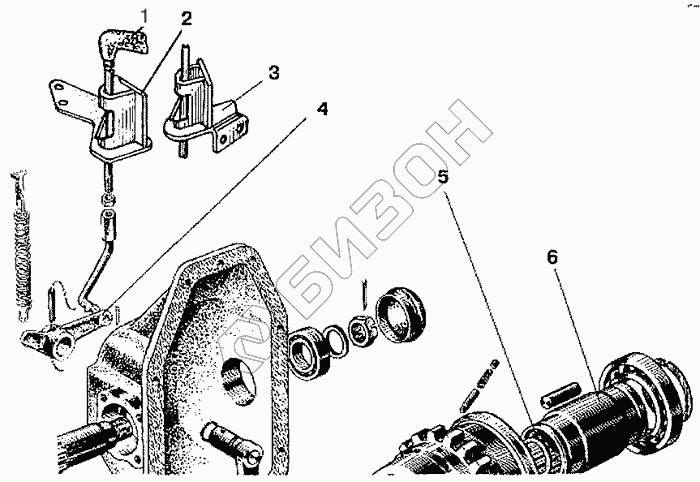 1
2
3
4
5
6
БИЗОН