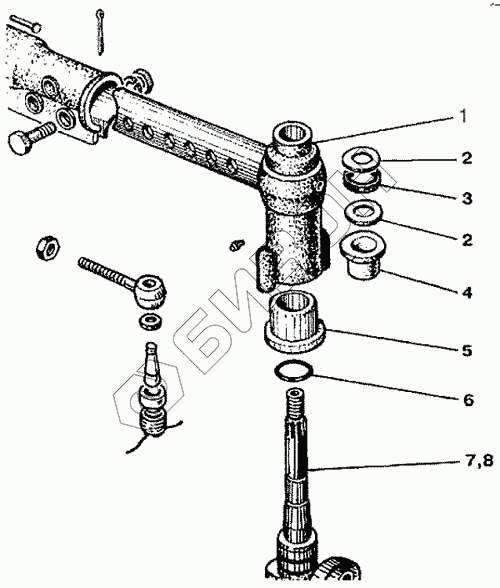 1
2
3
2
4
5
6
7,8
БИЗОН