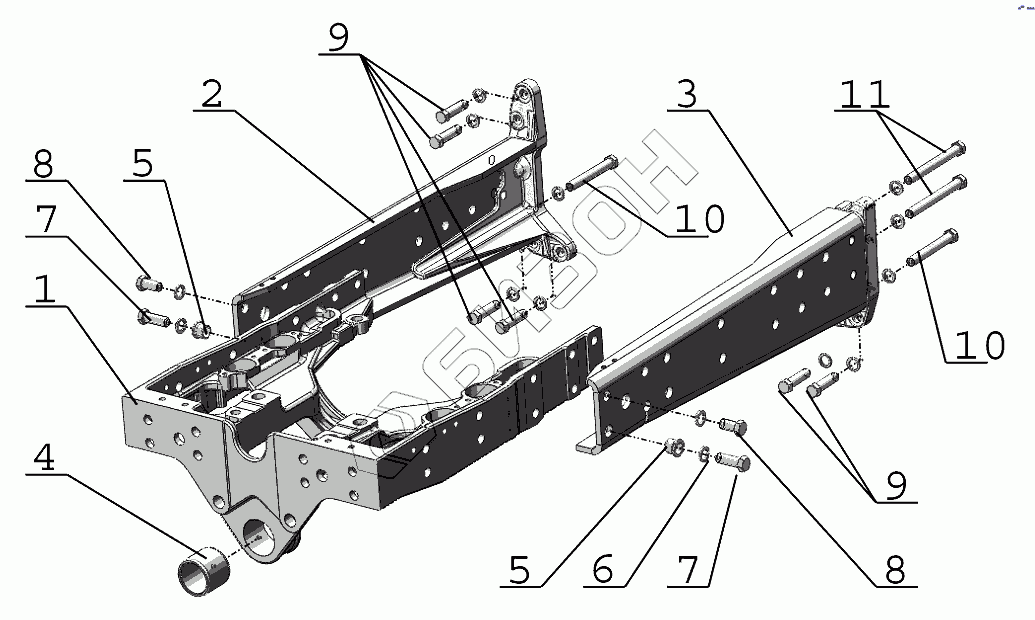 9
2
3
11
8
5
10
7
1
10
4
9
5
6
7
8
БИЗОН