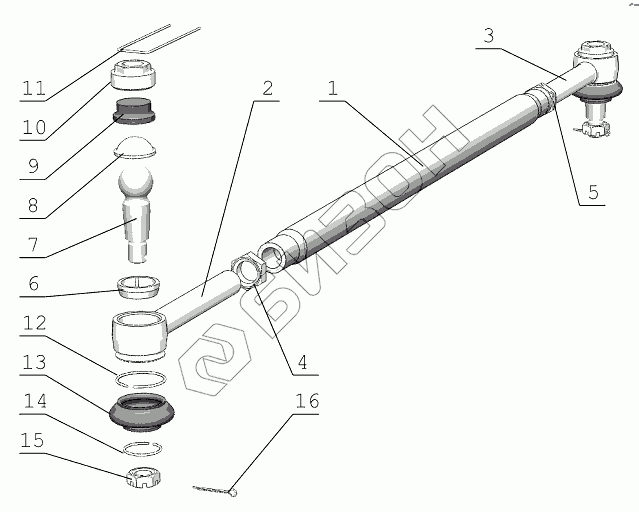 11
10
9
8
7
6
12
13
14
15
2
1
3
5
4
16
БИЗОН