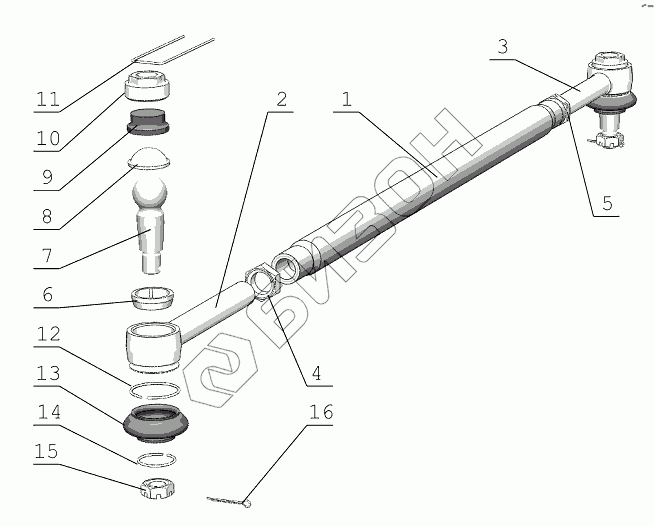 11
10
9
8
7
6
12
13
14
15
2
1
3
5
4
16
БИЗОН