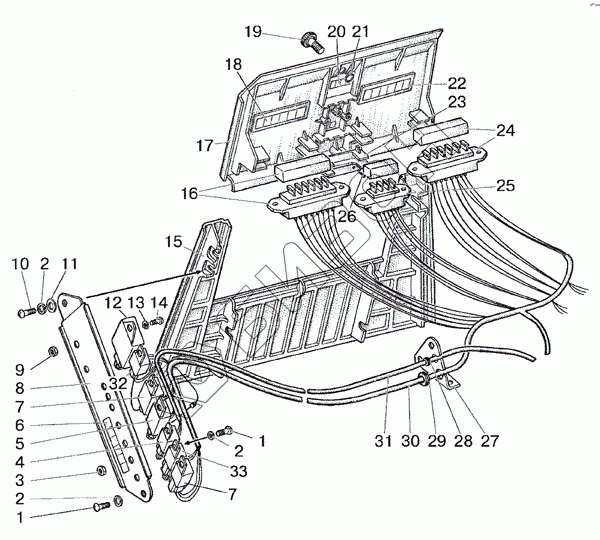 19 20 21
18
22
23
17
24
16
25
26
15
10 2 11
12 13 14
9
8
32
7
6
5
4
3
2
1
1
2
33
7
31 30 29 28 27