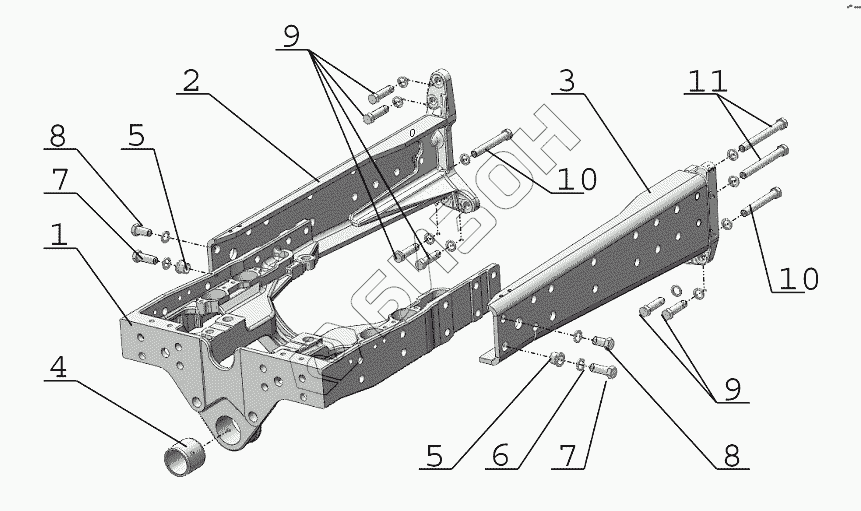 9
2
3
11
8
5
10
7
1
10
4
9
5
6
7
8
БИЗОН