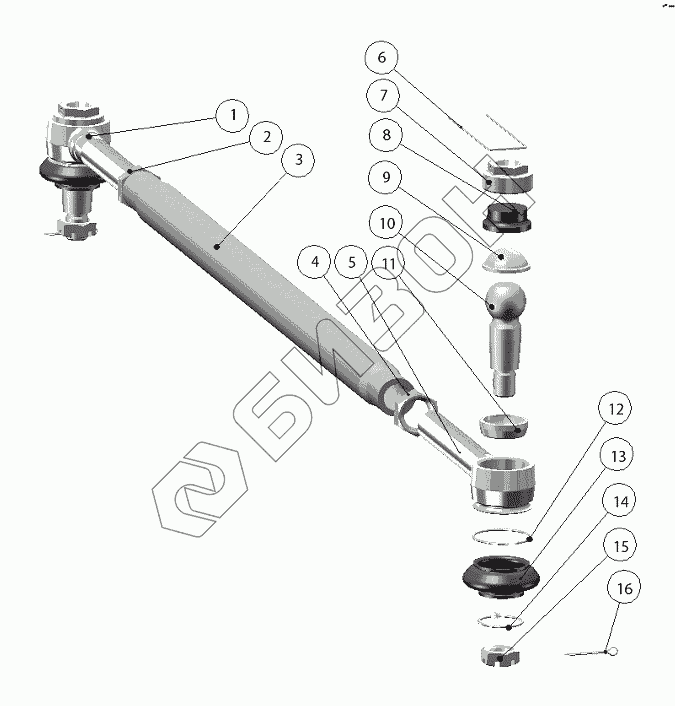 1
2
3
4
5
11
6
7
8
9
10
12
13
14
15
16
БИЗОН