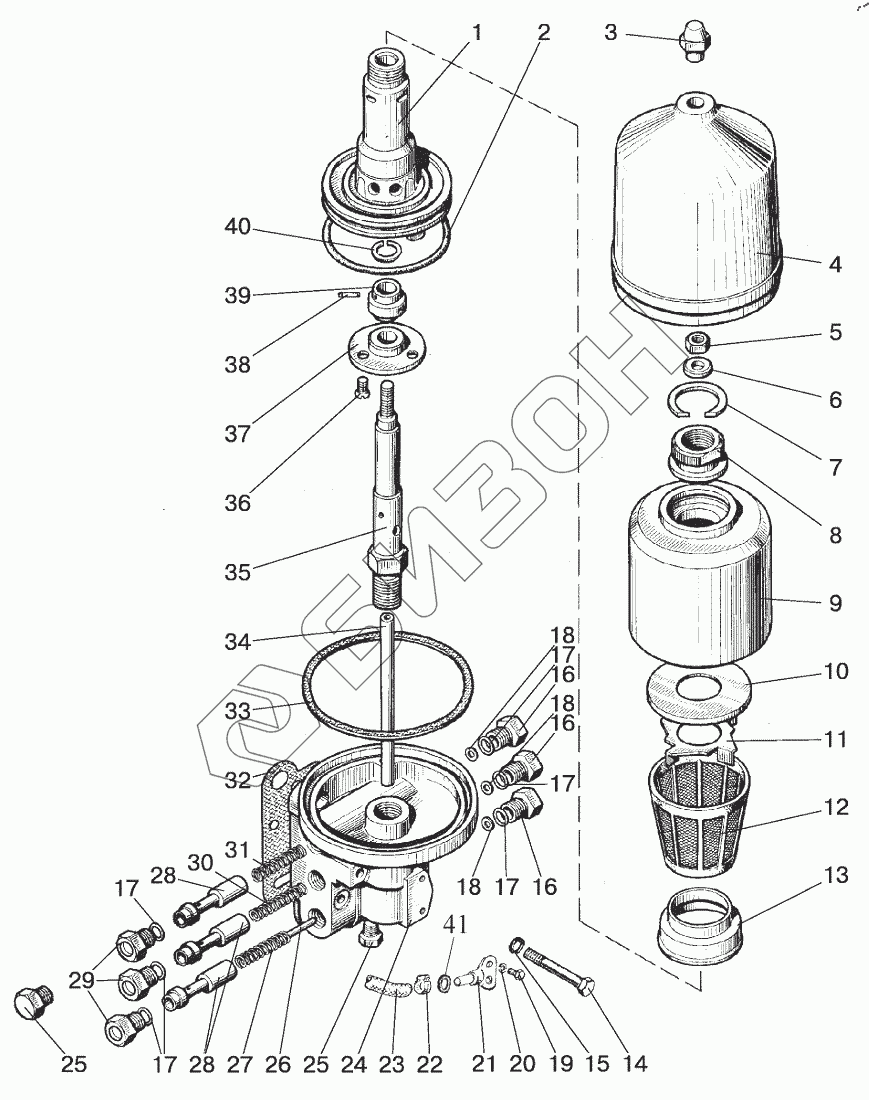 1
2
3
4
5
6
7
8
9
10
11
12
13
40
39
38
37
36
35
34
33
32
18
17
16
18
16
17
18
17
16
31
30
28
17
29
25
17
28
27
26
25
24
23
22
41
21
20
19
15
14
БИЗОН