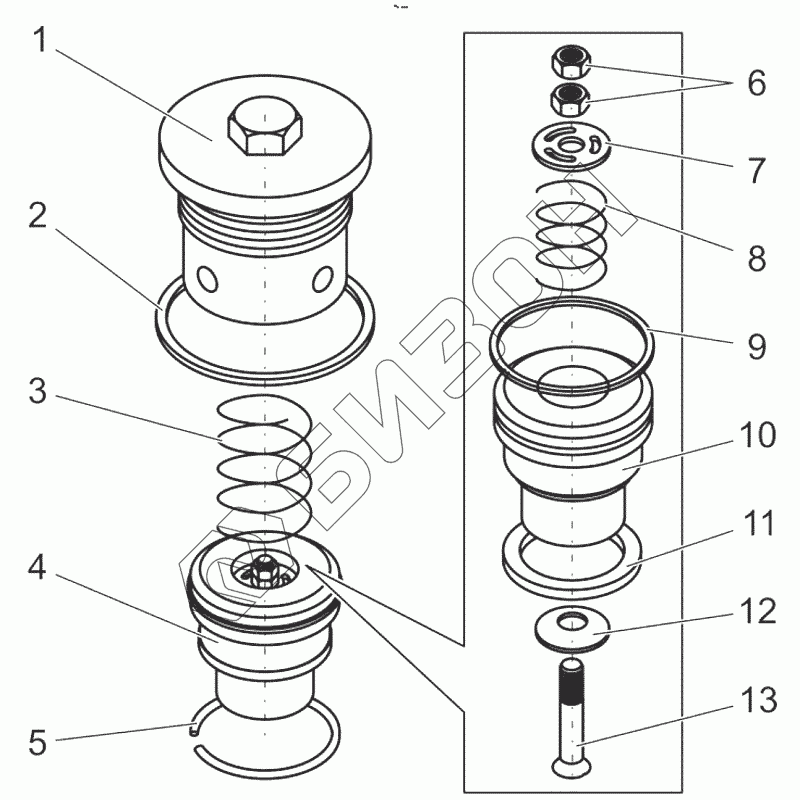 1
2
3
4
5
6
7
8
9
10
11
12
13
БИЗОН