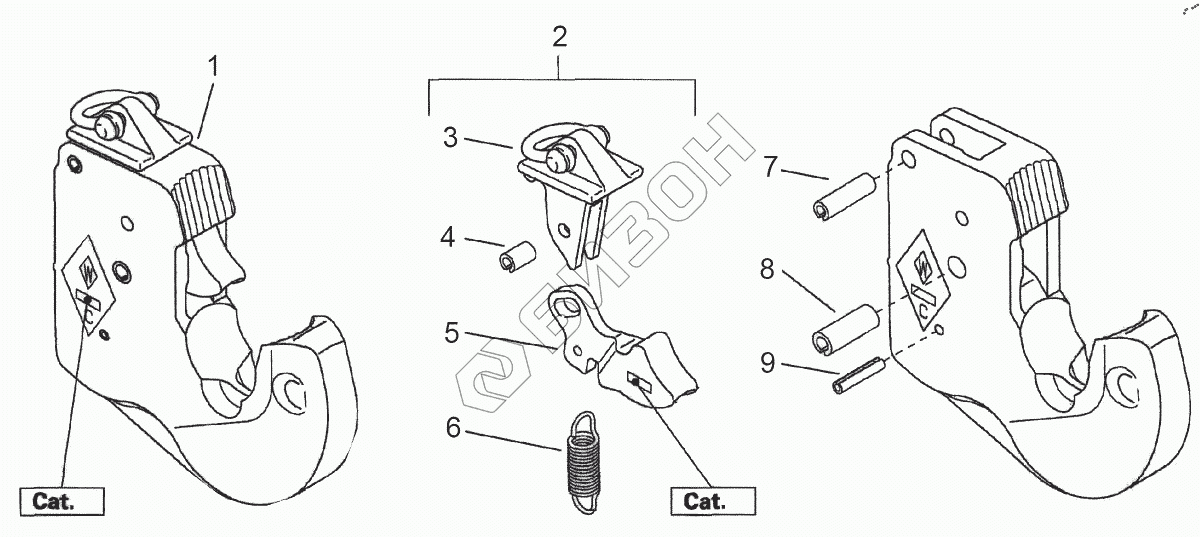 1
2
3
4
5
6
7
8
9
Cat.
Cat.
БИЗОН