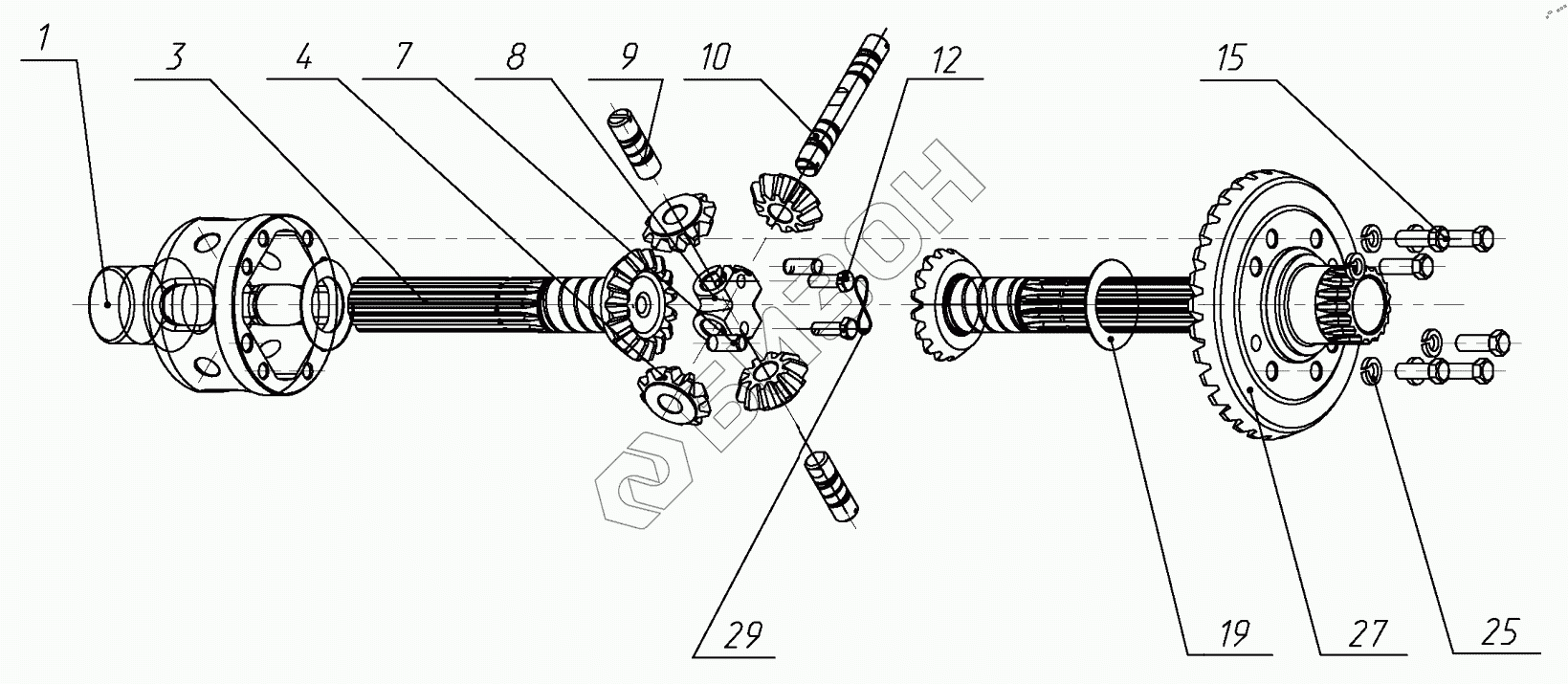 1
3
4
7
8
9
10
12
15
БИЗОН
29
19
27
25