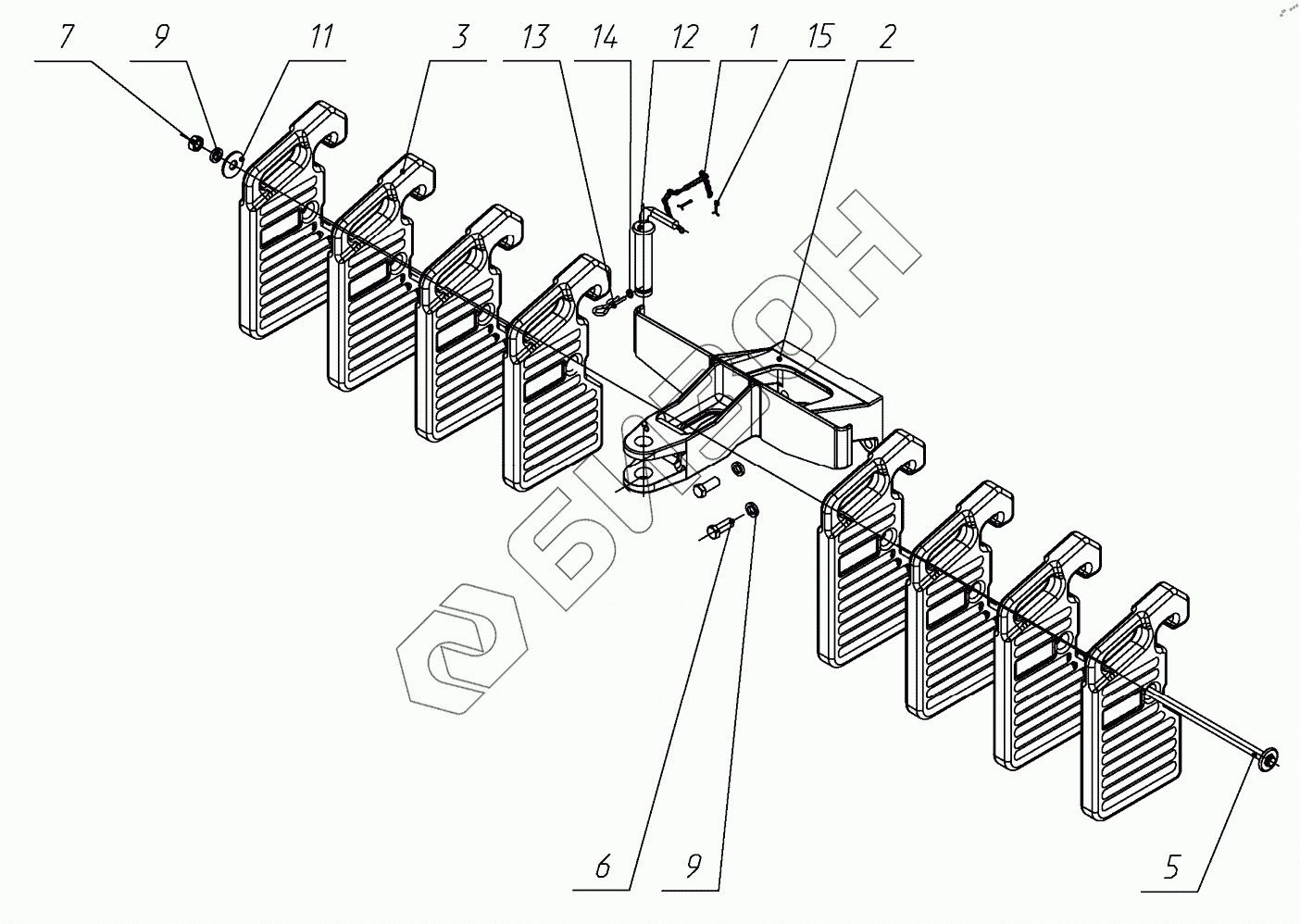 7
9
11
3
13
14
12
1
15
2
БИЗОН
6
9
5