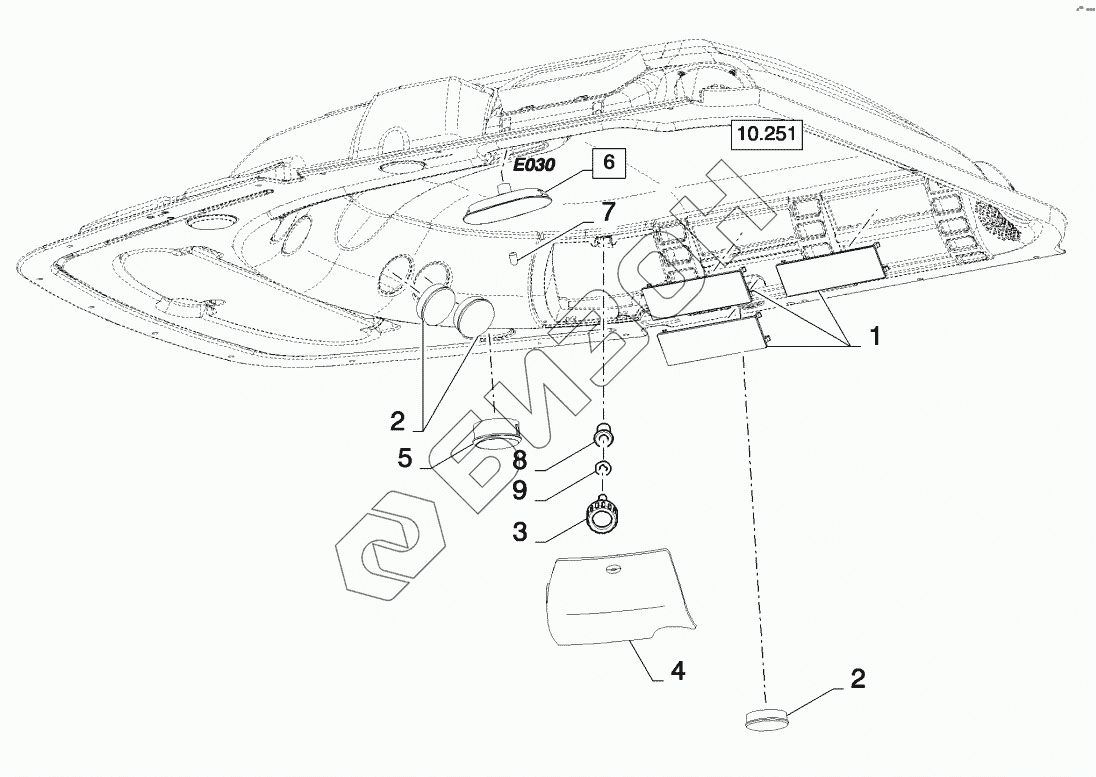 10.251
E030
6
7
1
2
5
8
9
3
4
2
БИЗОН