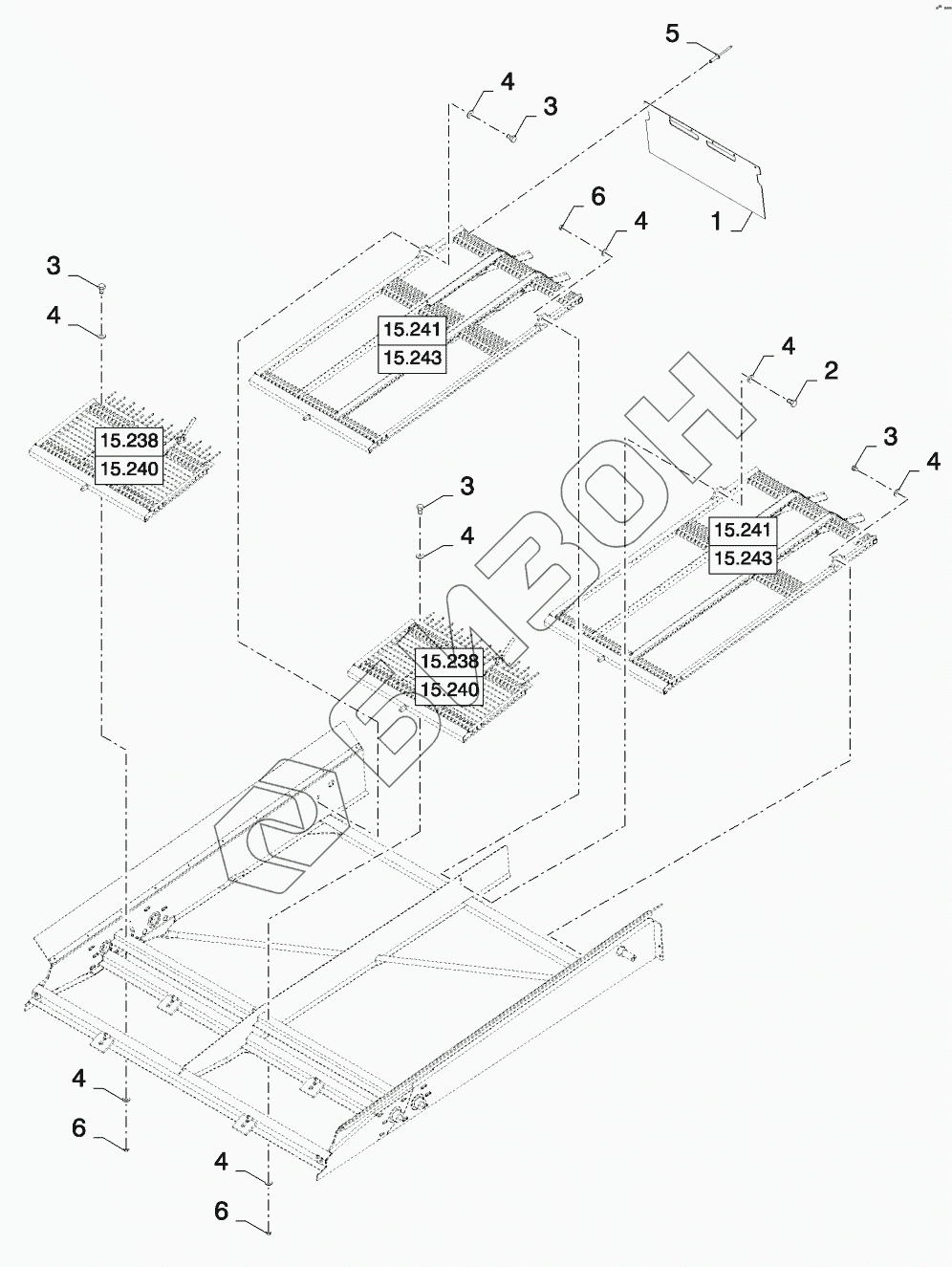 5
4
3
1
6
4
3
4
15.241
15.243
4
2
15.238
15.240
3
4
3
4
15.241
15.243
15.238
15.240
БИЗОН
4
6
4
6