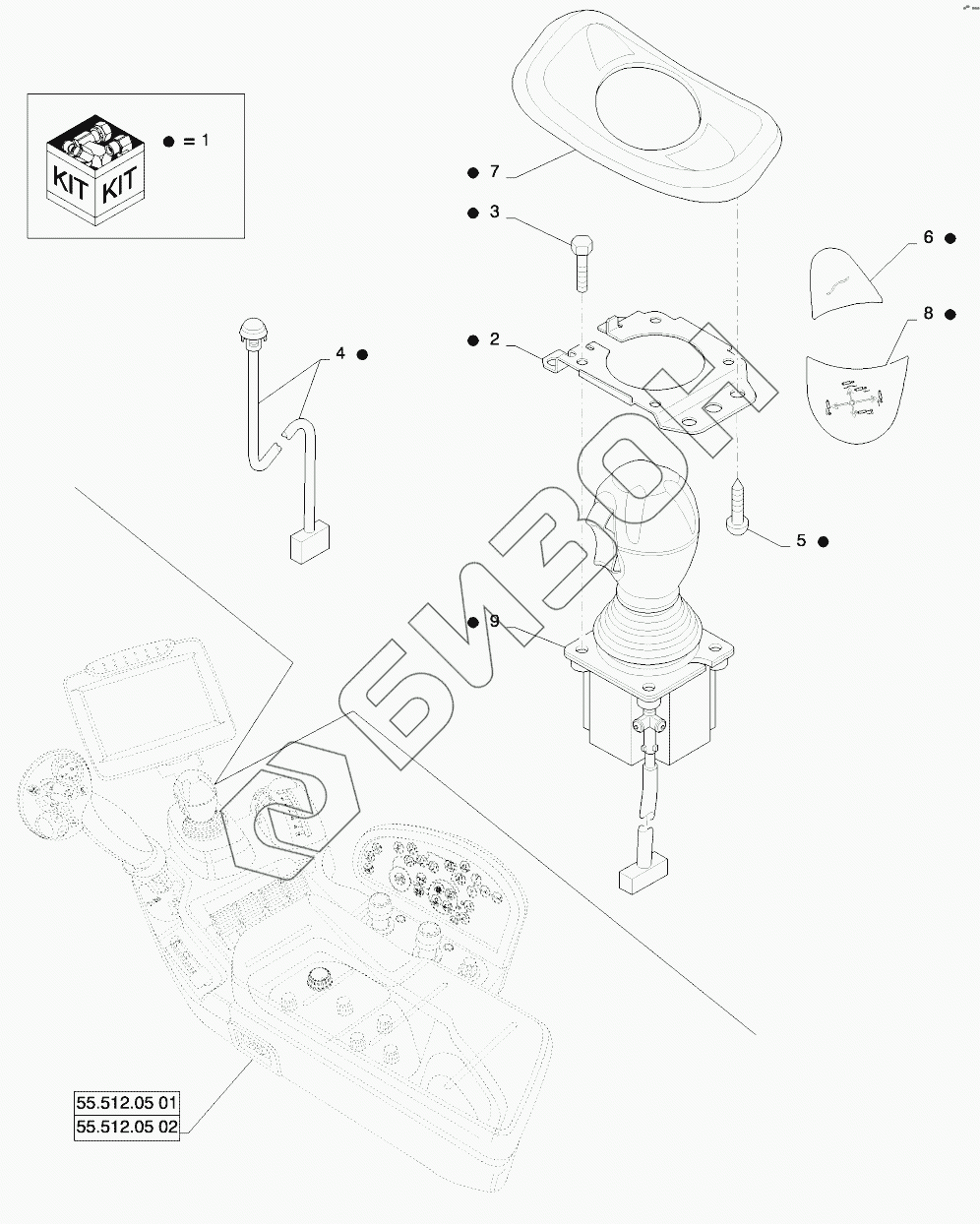 KIT KIT
● = 1

● 7
● 3
6 ●
8 ●
4 ●
● 2
5 ●
● 9

БИЗОН

55.512.05 01
55.512.05 02