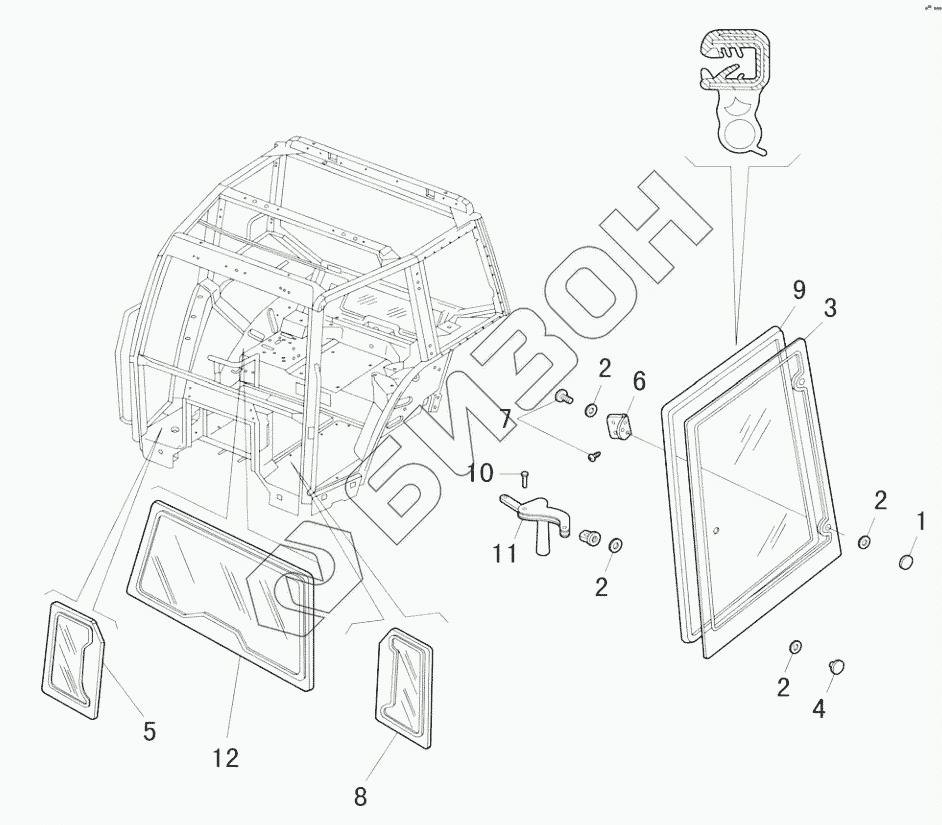 БИЗОН

9
3
2
6
7
10
11
2
2
1
2
4
5
12
8